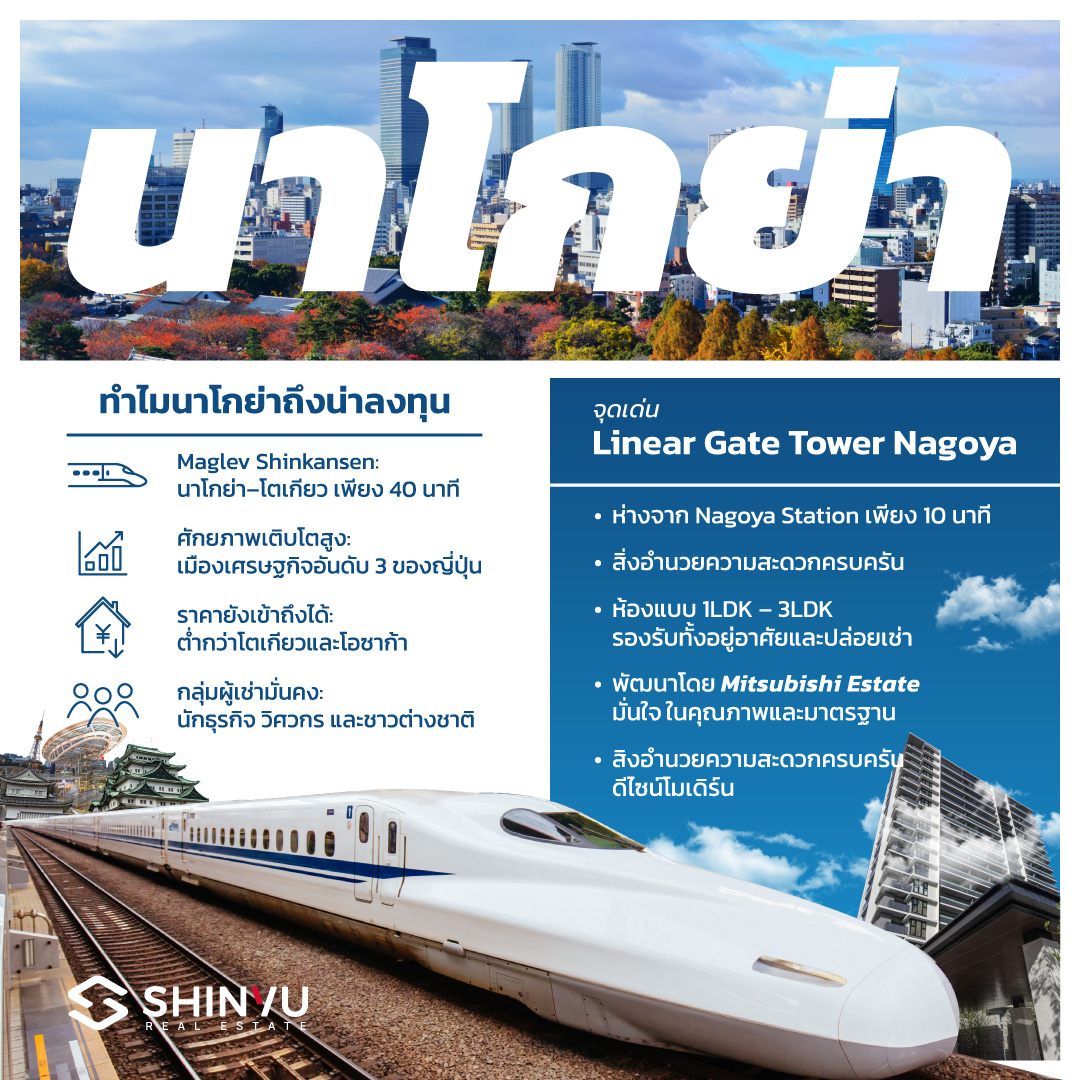 นาโกย่า

ทำไมนาโกย่าถึงน่าลงทุน

Maglev Shinkansen:
นาโกย่า–โตเกียว เพียง 40 นาที

ศักยภาพเติบโตสูง:
เมืองเศรษฐกิจอันดับ 3 ของญี่ปุ่น

ราคายังเข้าถึงได้:
ต่ำกว่าโตเกียวและโอซาก้า

กลุ่มผู้เช่ามั่นคง:
นักธุรกิจ วิศวกร และชาวต่างชาติ

จุดเด่น
Linear Gate Tower Nagoya

• ห่างจาก Nagoya Station เพียง 10 นาที
• สิ่งอำนวยความสะดวกครบครัน
• ห้องแบบ 1LDK – 3LDK รองรับทั้งอยู่อาศัยและปล่อยเช่า
• พัฒนาโดย Mitsubishi Estate มั่นใจ ในคุณภาพและมาตรฐาน
• สิงอำนวยความสะดวกครบครัน ดีไซน์โมเดิร์น

SHINYU
REAL ESTATE